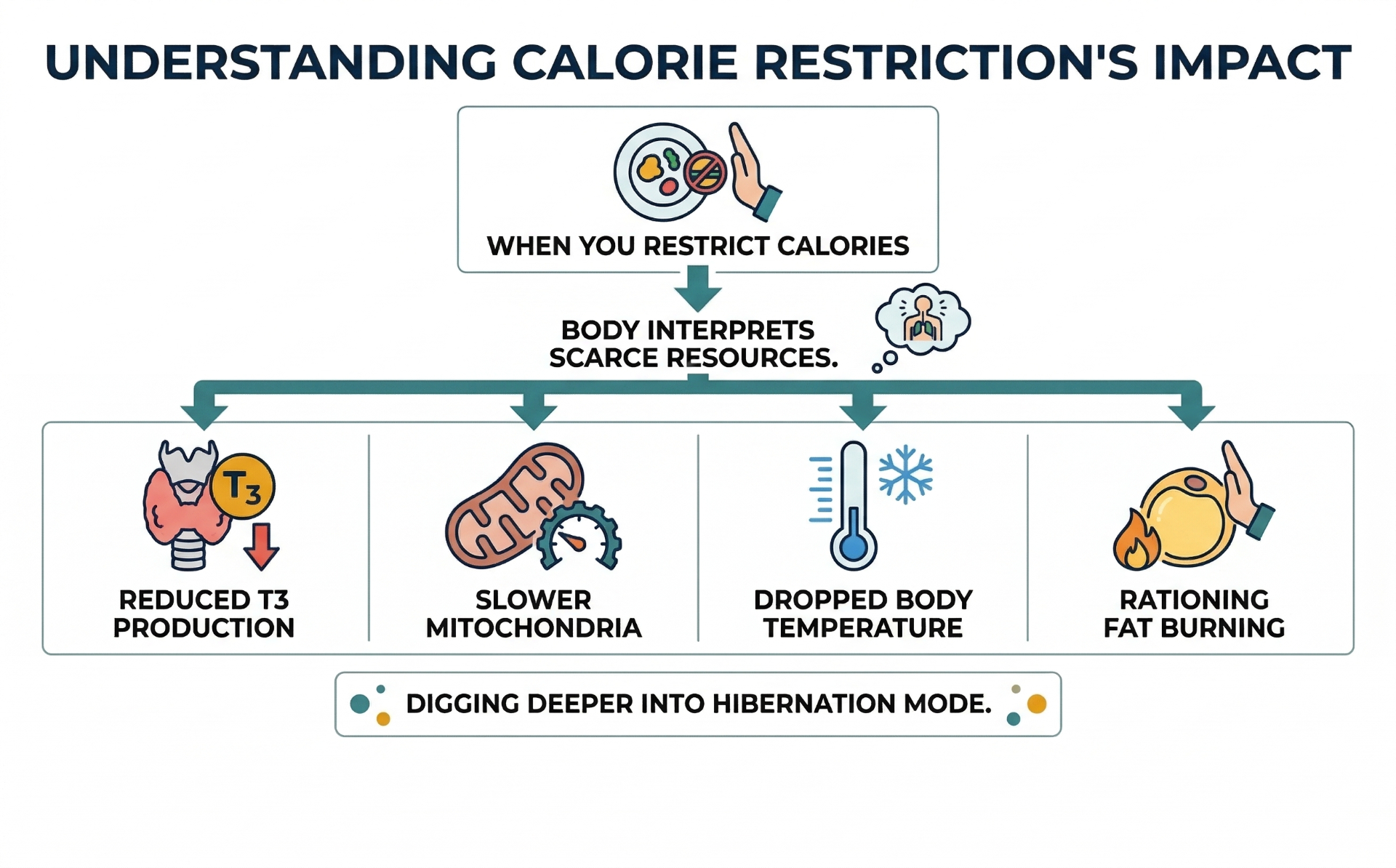 UNDERSTANDING CALORIE RESTRICTION'S IMPACT

WHEN YOU RESTRICT CALORIES

BODY INTERPRETS SCARCE RESOURCES.

$T_3$

REDUCED T3 PRODUCTION

SLOWER MITOCHONDRIA

DROPPED BODY TEMPERATURE

RATIONING FAT BURNING

DIGGING DEEPER INTO HIBERNATION MODE.